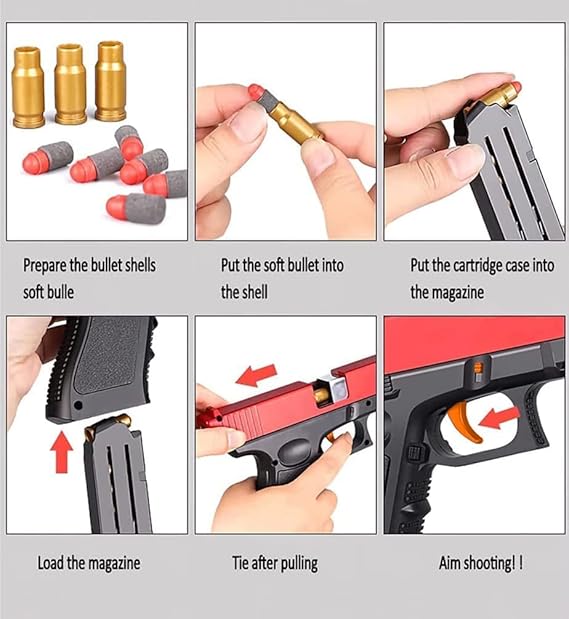 Prepare the bullet shells soft bulle

Put the soft bullet into the shell

Put the cartridge case into the magazine

Load the magazine

Tie after pulling

Aim shooting! !